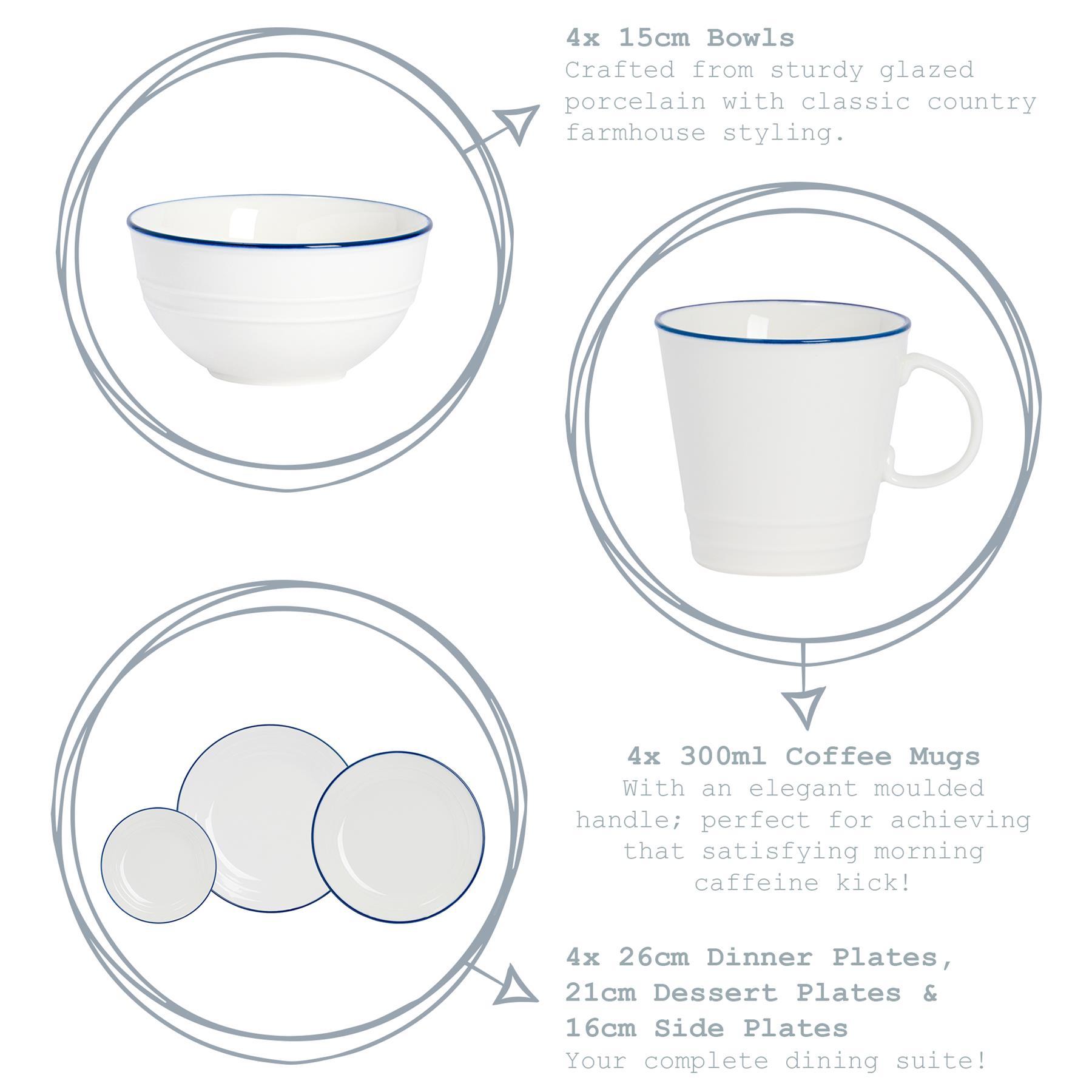 4x 15cm Bowls
Crafted from sturdy glazed porcelain with classic country farmhouse styling.

4x 300ml Coffee Mugs
With an elegant moulded handle; perfect for achieving that satisfying morning caffeine kick!

4x 26cm Dinner Plates, 21cm Dessert Plates & 16cm Side Plates
Your complete dining suite!